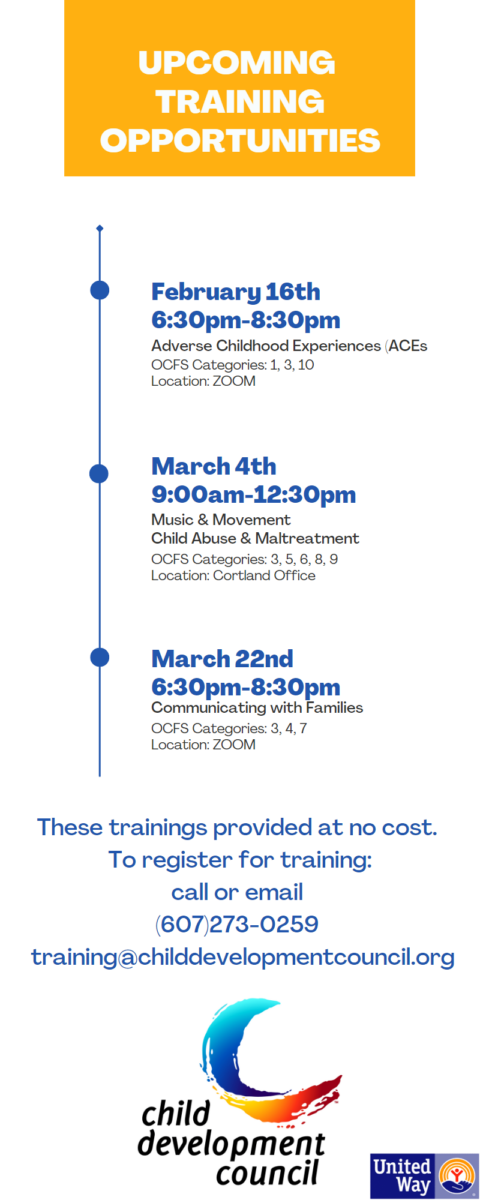 UPCOMING TRAINING OPPORTUNITIES

February 16th
6:30pm-8:30pm
Adverse Childhood Experiences (ACEs
OCFS Categories: 1, 3, 10
Location: ZOOM

March 4th
9:00am-12:30pm
Music & Movement
Child Abuse & Maltreatment
OCFS Categories: 3, 5, 6, 8, 9
Location: Cortland Office

March 22nd
6:30pm-8:30pm
Communicating with Families
OCFS Categories: 3, 4, 7
Location: ZOOM

These trainings provided at no cost.
To register for training:
call or email
(607)273-0259
training@childdevelopmentcouncil.org

child development council

United Way